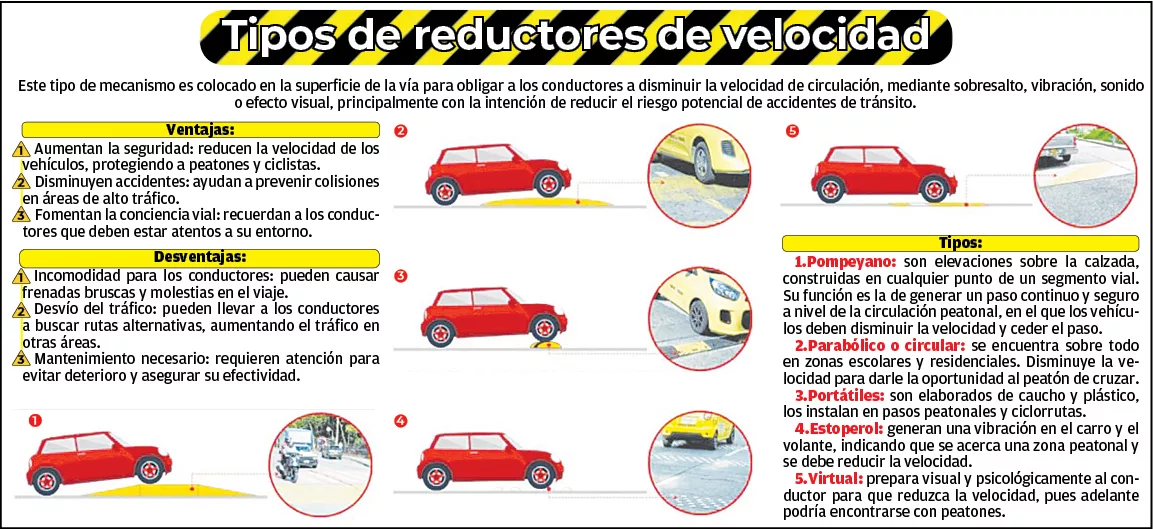 Tipos de reductores de velocidad

Este tipo de mecanismo es colocado en la superficie de la vía para obligar a los conductores a disminuir la velocidad de circulación, mediante sobresalto, vibración, sonido o efecto visual, principalmente con la intención de reducir el riesgo potencial de accidentes de tránsito.

Ventajas:

1 Aumentan la seguridad: reducen la velocidad de los vehículos, protegiendo a peatones y ciclistas.

2 Disminuyen accidentes: ayudan a prevenir colisiones en áreas de alto tráfico.

3 Fomentan la conciencia vial: recuerdan a los conductores que deben estar atentos a su entorno.

Desventajas:

1 Incomodidad para los conductores: pueden causar frenadas bruscas y molestias en el viaje.

2 Desvío del tráfico: pueden llevar a los conductores a buscar rutas alternativas, aumentando el tráfico en otras áreas.

3 Mantenimiento necesario: requieren atención para evitar deterioro y asegurar su efectividad.

1

2

3

4

5

Tipos:

1.Pompeyano: son elevaciones sobre la calzada, construidas en cualquier punto de un segmento vial. Su función es la de generar un paso continuo y seguro a nivel de la circulación peatonal, en el que los vehículos deben disminuir la velocidad y ceder el paso.

2.Parabólico o circular: se encuentra sobre todo en zonas escolares y residenciales. Disminuye la velocidad para darle la oportunidad al peatón de cruzar.

3.Portátiles: son elaborados de caucho y plástico, los instalan en pasos peatonales y ciclorrutas.

4.Estoperol: generan una vibración en el carro y el volante, indicando que se acerca una zona peatonal y se debe reducir la velocidad.

5.Virtual: prepara visual y psicológicamente al conductor para que reduzca la velocidad, pues adelante podría encontrarse con peatones.