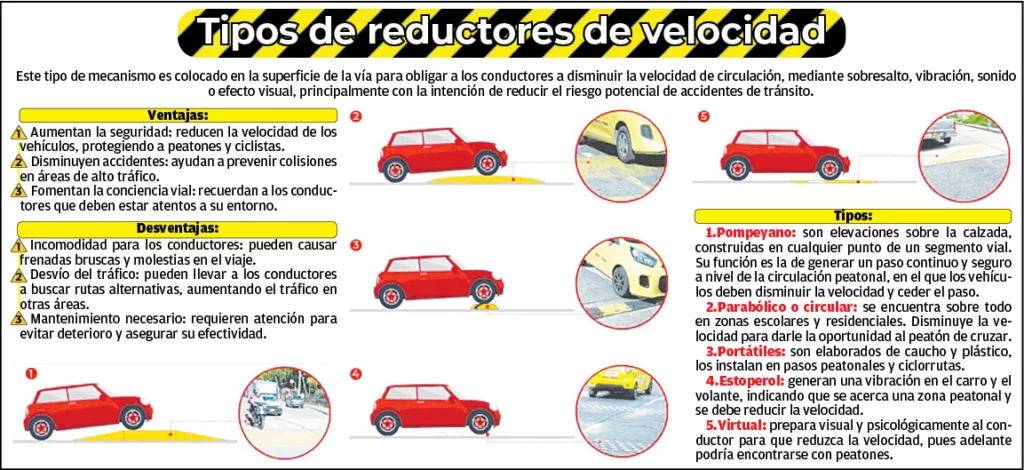 Tipos de reductores de velocidad

Este tipo de mecanismo es colocado en la superficie de la vía para obligar a los conductores a disminuir la velocidad de circulación, mediante sobresalto, vibración, sonido o efecto visual, principalmente con la intención de reducir el riesgo potencial de accidentes de tránsito.

Ventajas:

1 Aumentan la seguridad: reducen la velocidad de los vehículos, protegiendo a peatones y ciclistas.

2 Disminuyen accidentes: ayudan a prevenir colisiones en áreas de alto tráfico.

3 Fomentan la conciencia vial: recuerdan a los conductores que deben estar atentos a su entorno.

Desventajas:

1 Incomodidad para los conductores: pueden causar frenadas bruscas y molestias en el viaje.

2 Desvío del tráfico: pueden llevar a los conductores a buscar rutas alternativas, aumentando el tráfico en otras áreas.

3 Mantenimiento necesario: requieren atención para evitar deterioro y asegurar su efectividad.

1

2

3

4

5

Tipos:

1.Pompeyano: son elevaciones sobre la calzada, construidas en cualquier punto de un segmento vial. Su función es la de generar un paso continuo y seguro a nivel de la circulación peatonal, en el que los vehículos deben disminuir la velocidad y ceder el paso.

2.Parabólico o circular: se encuentra sobre todo en zonas escolares y residenciales. Disminuye la velocidad para darle la oportunidad al peatón de cruzar.

3.Portátiles: son elaborados de caucho y plástico, los instalan en pasos peatonales y ciclorrutas.

4.Estoperol: generan una vibración en el carro y el volante, indicando que se acerca una zona peatonal y se debe reducir la velocidad.

5.Virtual: prepara visual y psicológicamente al conductor para que reduzca la velocidad, pues adelante podría encontrarse con peatones.